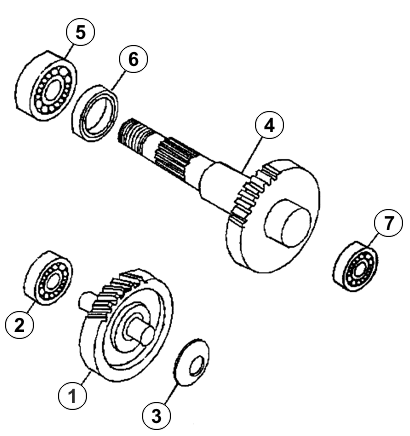 5
6
4
7
2
1
3