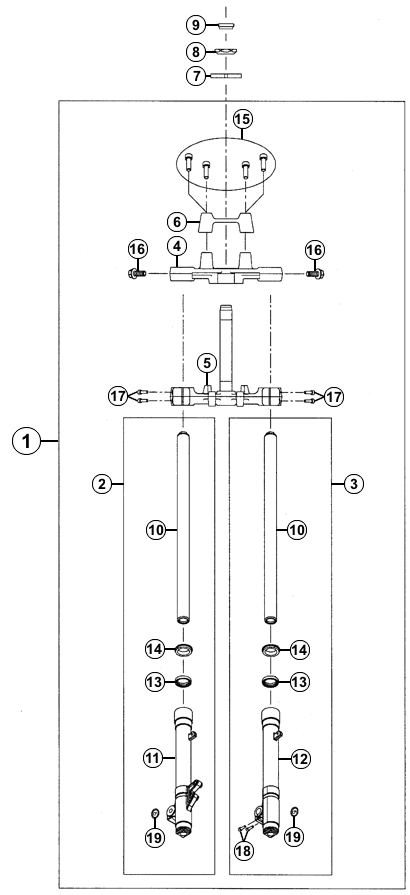 9
8
7
15
6
16
4
16
5
17
17
1
2
3
10
10
14
14
13
13
11
12
19
18
19