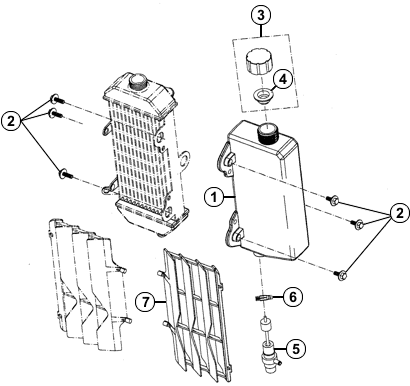 3
4
2
1
2
7
6
5