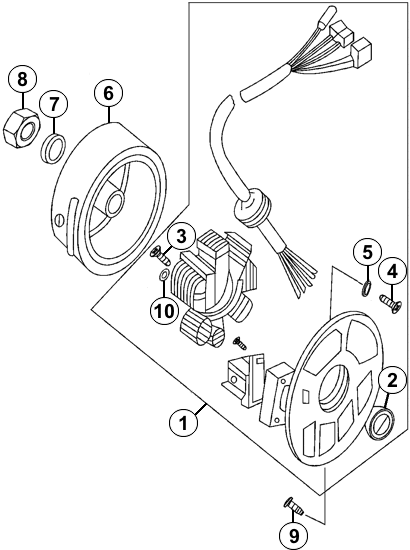 8
7
6
3
10
5
4
2
1
9