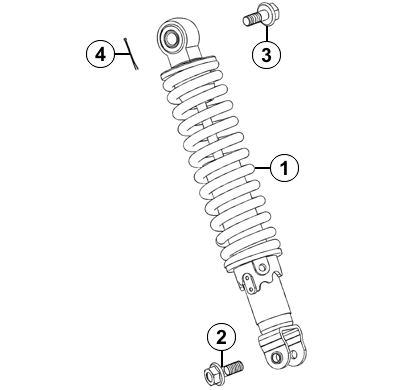 4
3
1
2