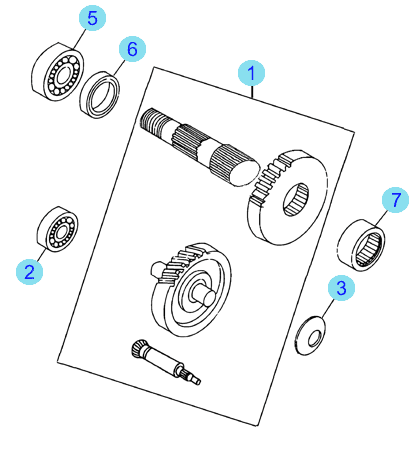 5
6
1
7
2
3