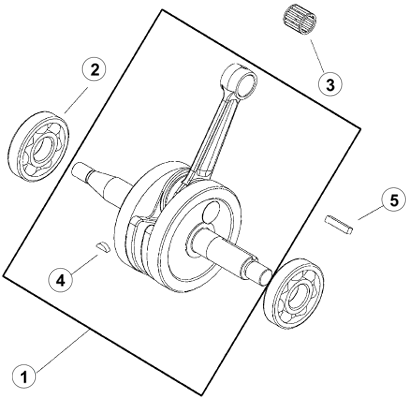 2
3
5
4
1