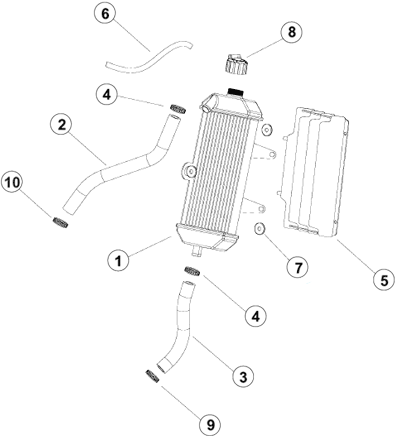 6
8
4
2
10
1
7
5
4
3
9