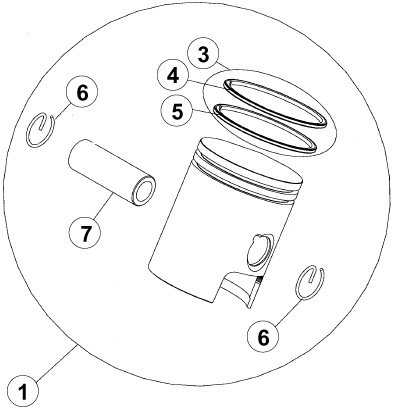 3
4
6
5
7
6
1