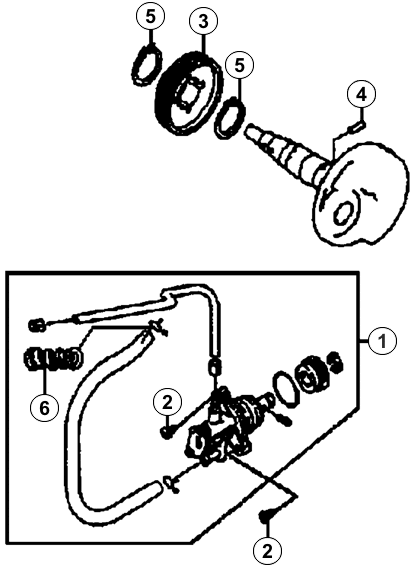 5
3
5
4
1
6
2
2